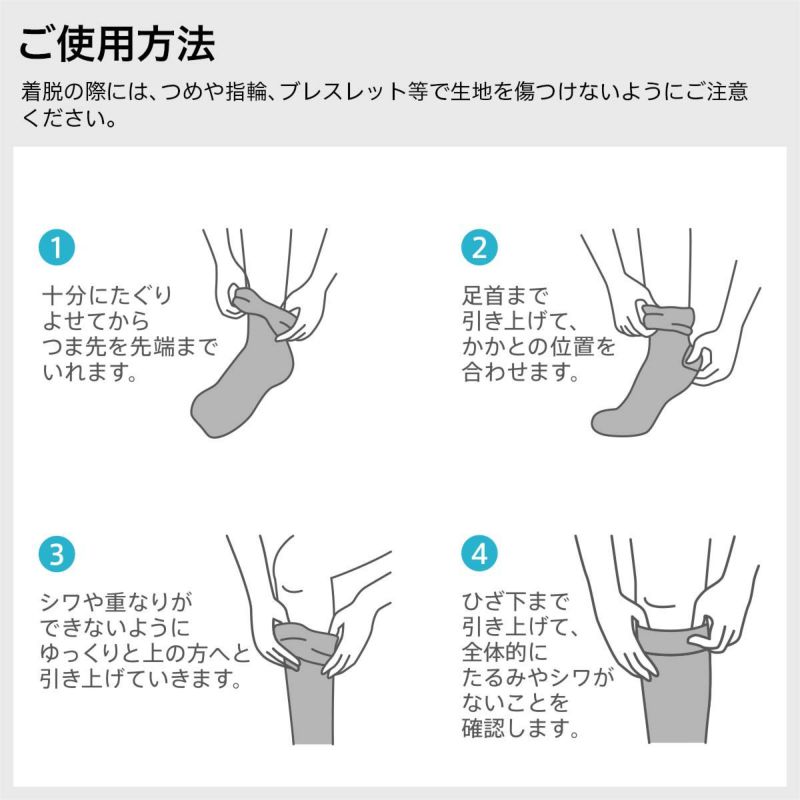 ご使用方法

着脱の際には、つめや指輪、ブレスレット等で生地を傷つけないようにご注意ください。

1
十分にたぐりよせてからつま先を先端までいれます。

2
足首まで引き上げて、かかとの位置を合わせます。

3
シワや重なりができないようにゆっくりと上の方へと引き上げていきます。

4
ひざ下まで引き上げて、全体的にたるみやシワがないことを確認します。