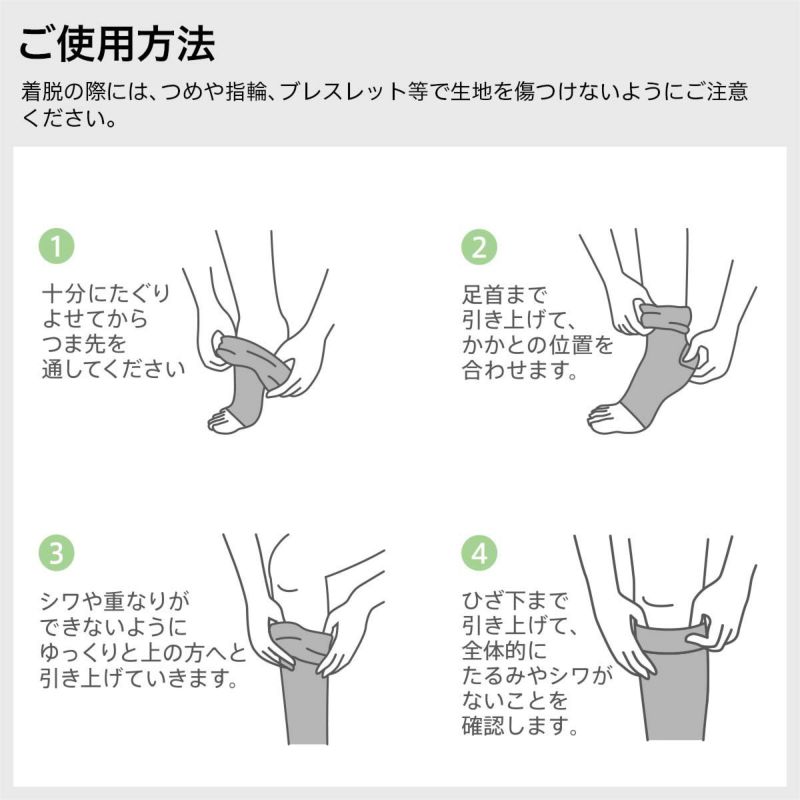 ご使用方法

着脱の際には、つめや指輪、ブレスレット等で生地を傷つけないようにご注意ください。

1

十分にたぐりよせてからつま先を通してください

2

足首まで引き上げて、かかとの位置を合わせます。

3

シワや重なりができないようにゆっくりと上の方へと引き上げていきます。

4

ひざ下まで引き上げて、全体的にたるみやシワがないことを確認します。