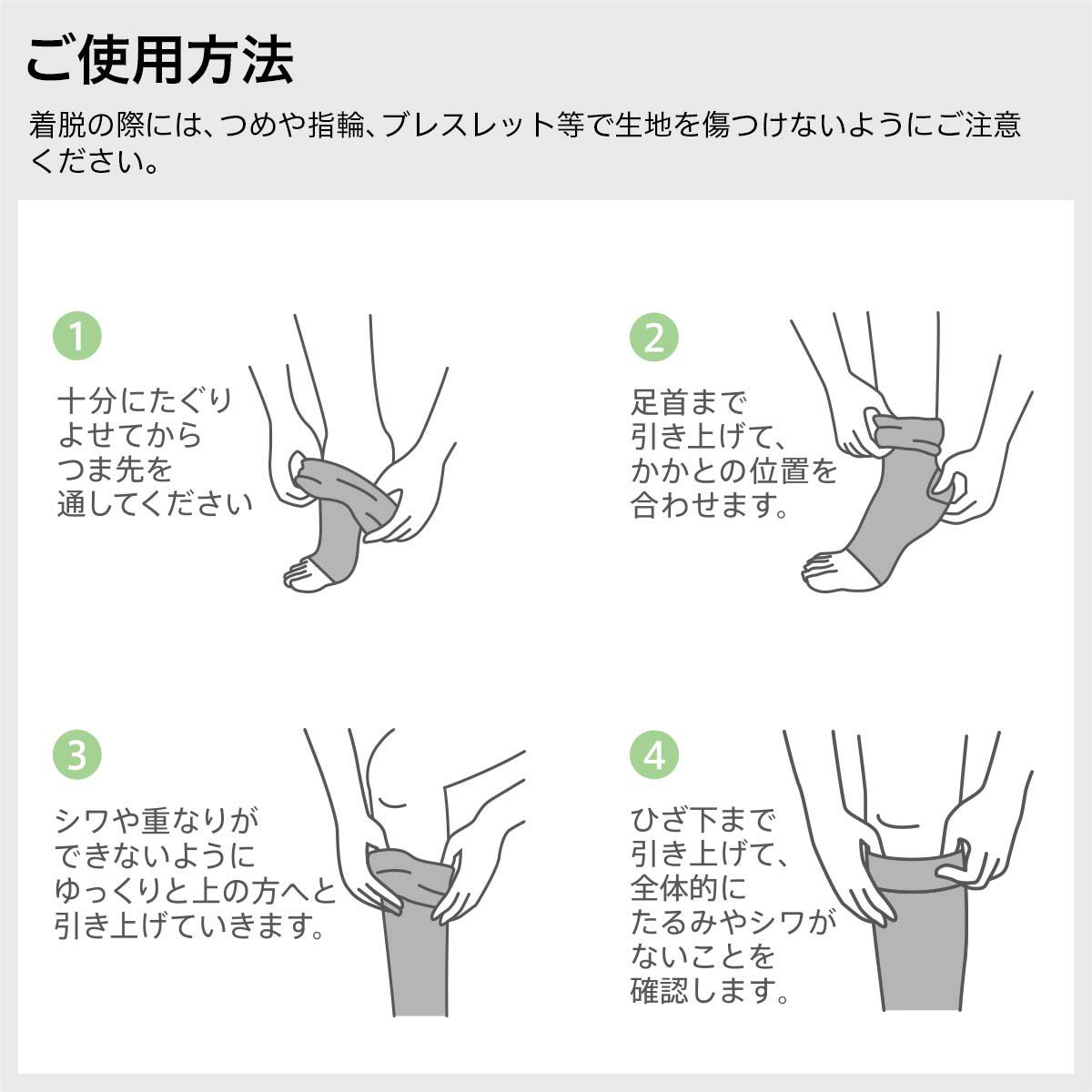 ご使用方法

着脱の際には、つめや指輪、ブレスレット等で生地を傷つけないようにご注意ください。

1

十分にたぐりよせてからつま先を通してください

2

足首まで引き上げて、かかとの位置を合わせます。

3

シワや重なりができないようにゆっくりと上の方へと引き上げていきます。

4

ひざ下まで引き上げて、全体的にたるみやシワがないことを確認します。