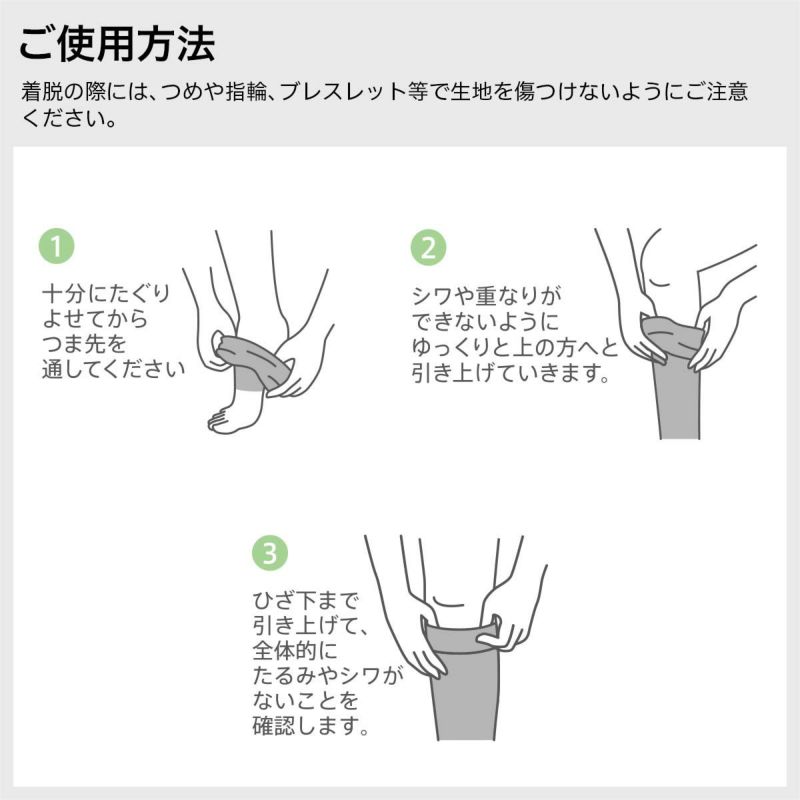 ご使用方法

着脱の際には、つめや指輪、ブレスレット等で生地を傷つけないようにご注意ください。

1
十分にたぐりよせてからつま先を通してください

2
シワや重なりができないようにゆっくりと上の方へと引き上げていきます。

3
ひざ下まで引き上げて、全体的にたるみやシワがないことを確認します。