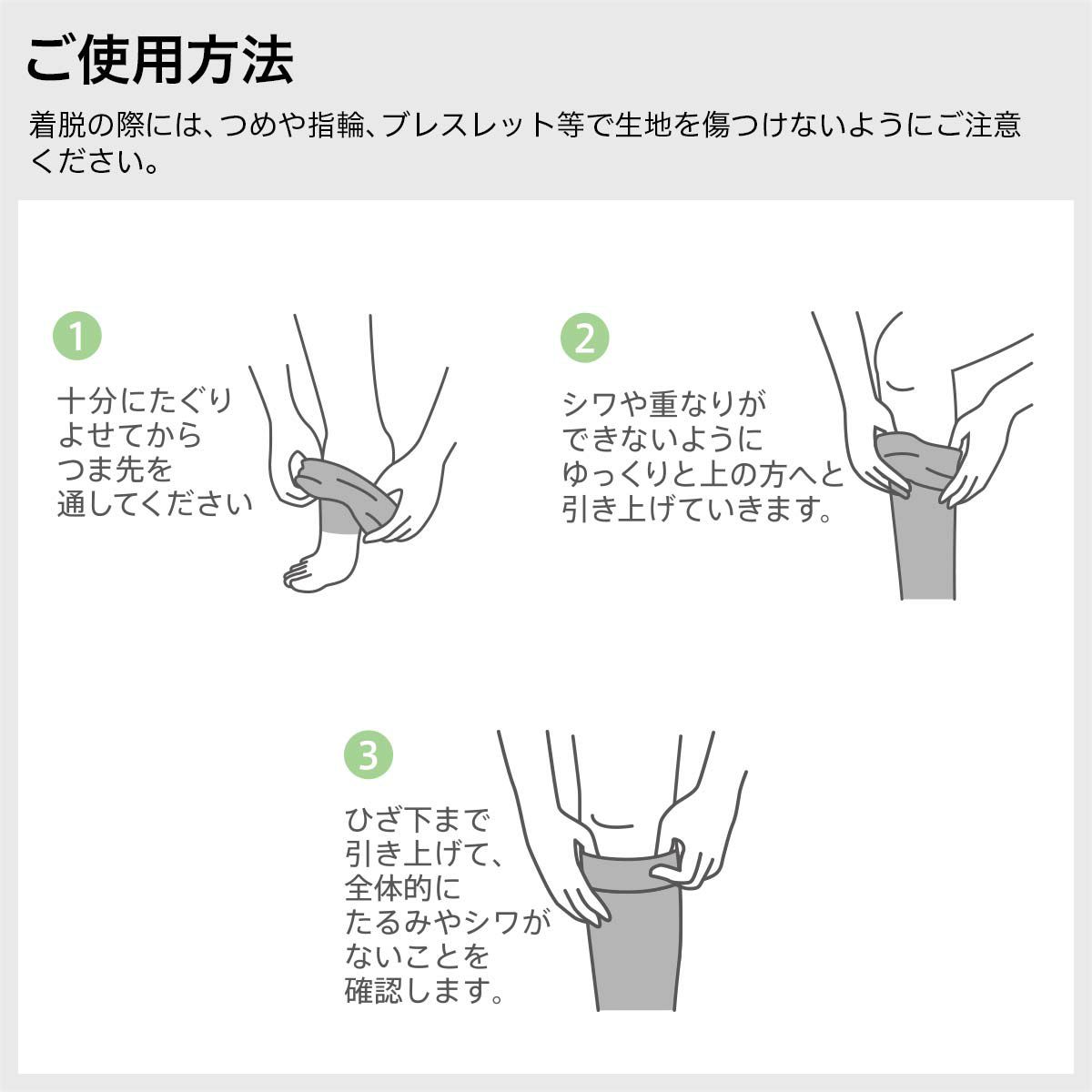 ご使用方法

着脱の際には、つめや指輪、ブレスレット等で生地を傷つけないようにご注意ください。

1

十分にたぐりよせてからつま先を通してください

2

シワや重なりができないようにゆっくりと上の方へと引き上げていきます。

3

ひざ下まで引き上げて、全体的にたるみやシワがないことを確認します。