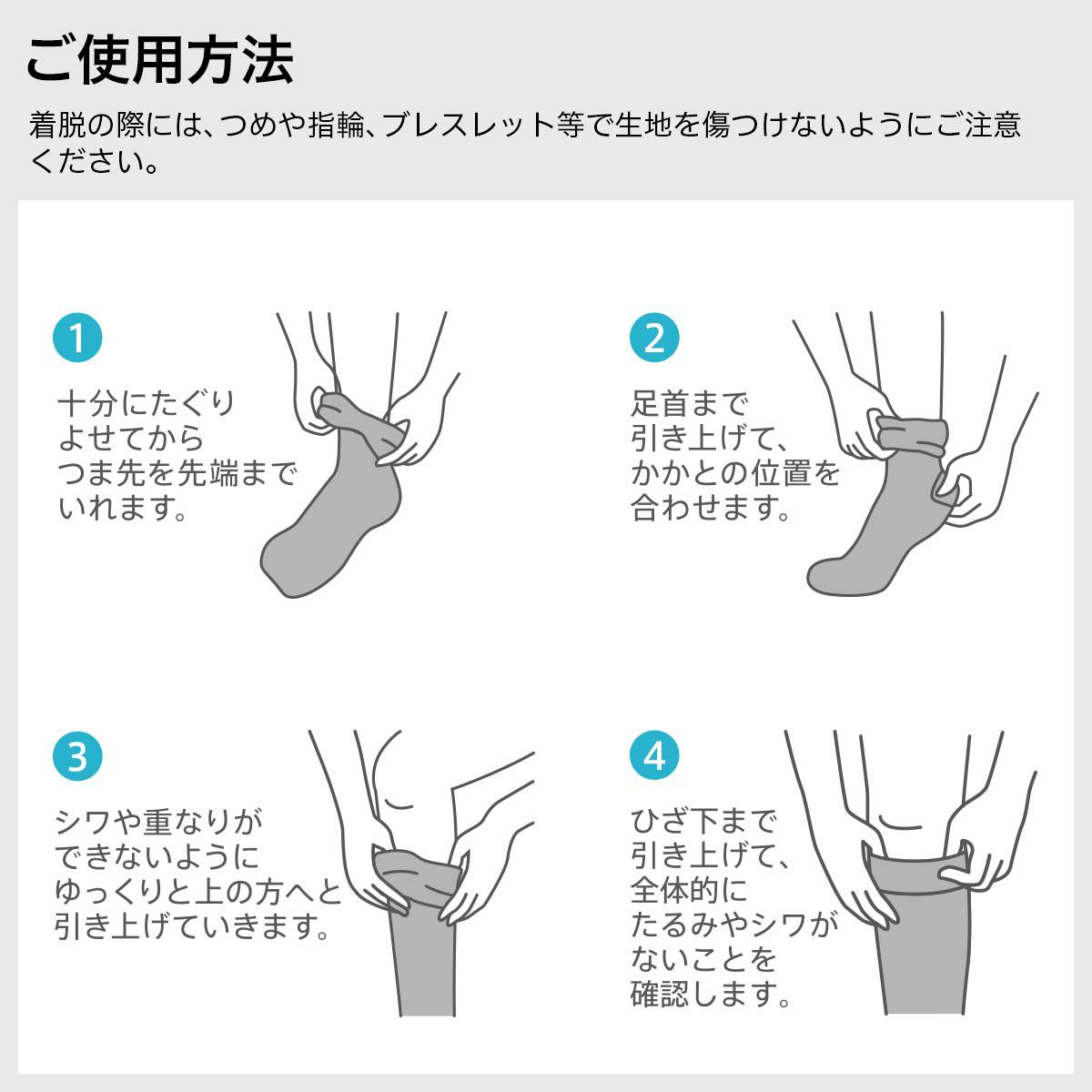 ご使用方法

着脱の際には、つめや指輪、ブレスレット等で生地を傷つけないようにご注意ください。

1

十分にたぐりよせてからつま先を先端までいれます。

2

足首まで引き上げて、かかとの位置を合わせます。

3

シワや重なりができないようにゆっくりと上の方へと引き上げていきます。

4

ひざ下まで引き上げて、全体的にたるみやシワがないことを確認します。